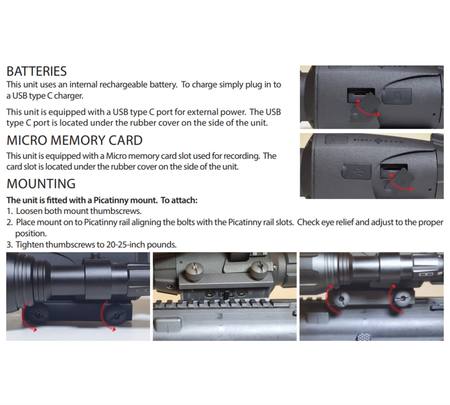 BATTERIES
This unit uses an internal rechargeable battery. To charge simply plug in to a USB type C charger.

This unit is equipped with a USB type C port for external power. The USB type C port is located under the rubber cover on the side of the unit.

MICRO MEMORY CARD
This unit is equipped with a Micro memory card slot used for recording. The card slot is located under the rubber cover on the side of the unit.

MOUNTING
The unit is fitted with a Picatinny mount. To attach:
1. Loosen both mount thumbscrews.
2. Place mount on to Picatinny rail aligning the bolts with the Picatinny rail slots. Check eye relief and adjust to the proper position.
3. Tighten thumbscrews to 20-25-inch pounds.